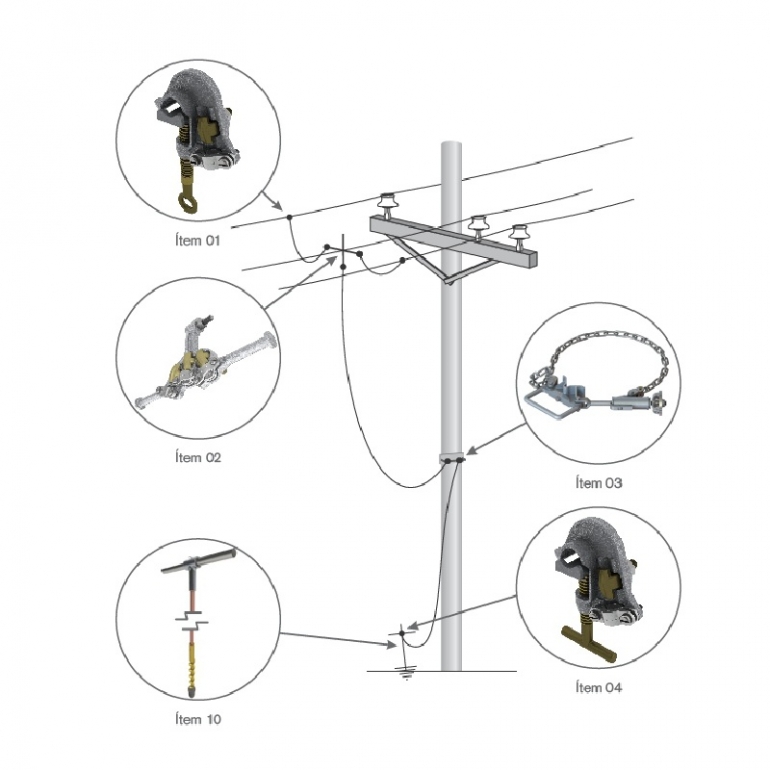 Ítem 01

Ítem 02

Ítem 03

Ítem 10

Ítem 04