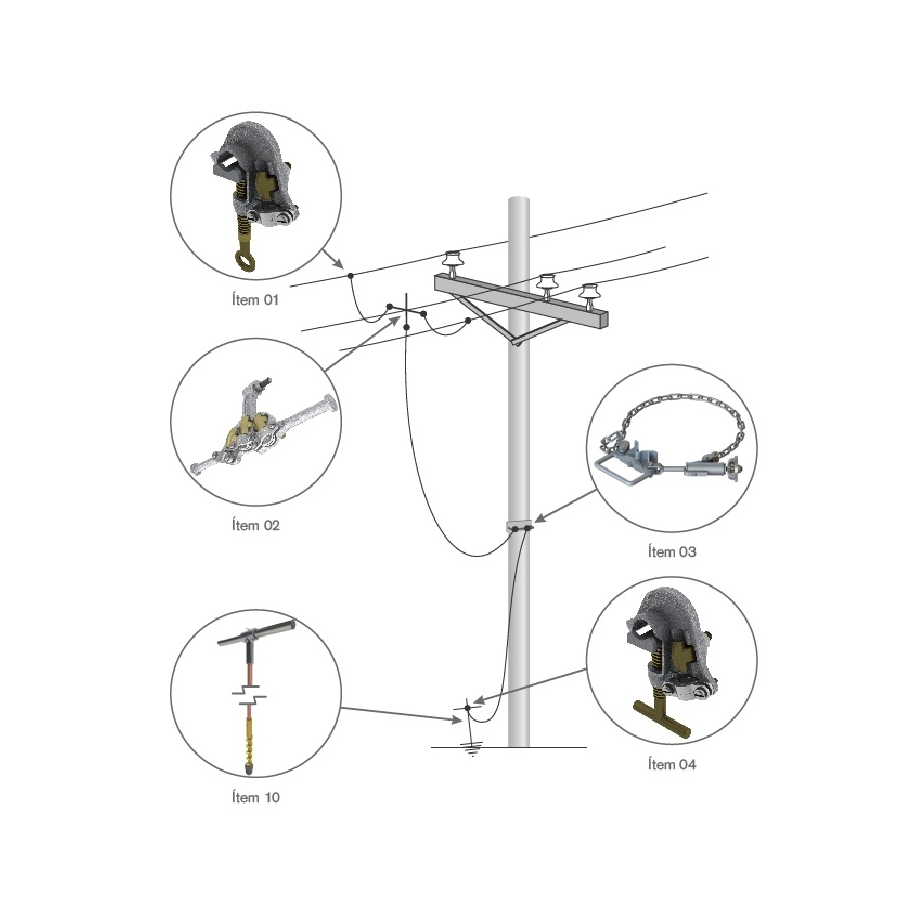 Ítem 01

Ítem 02

Ítem 03

Ítem 10

Ítem 04